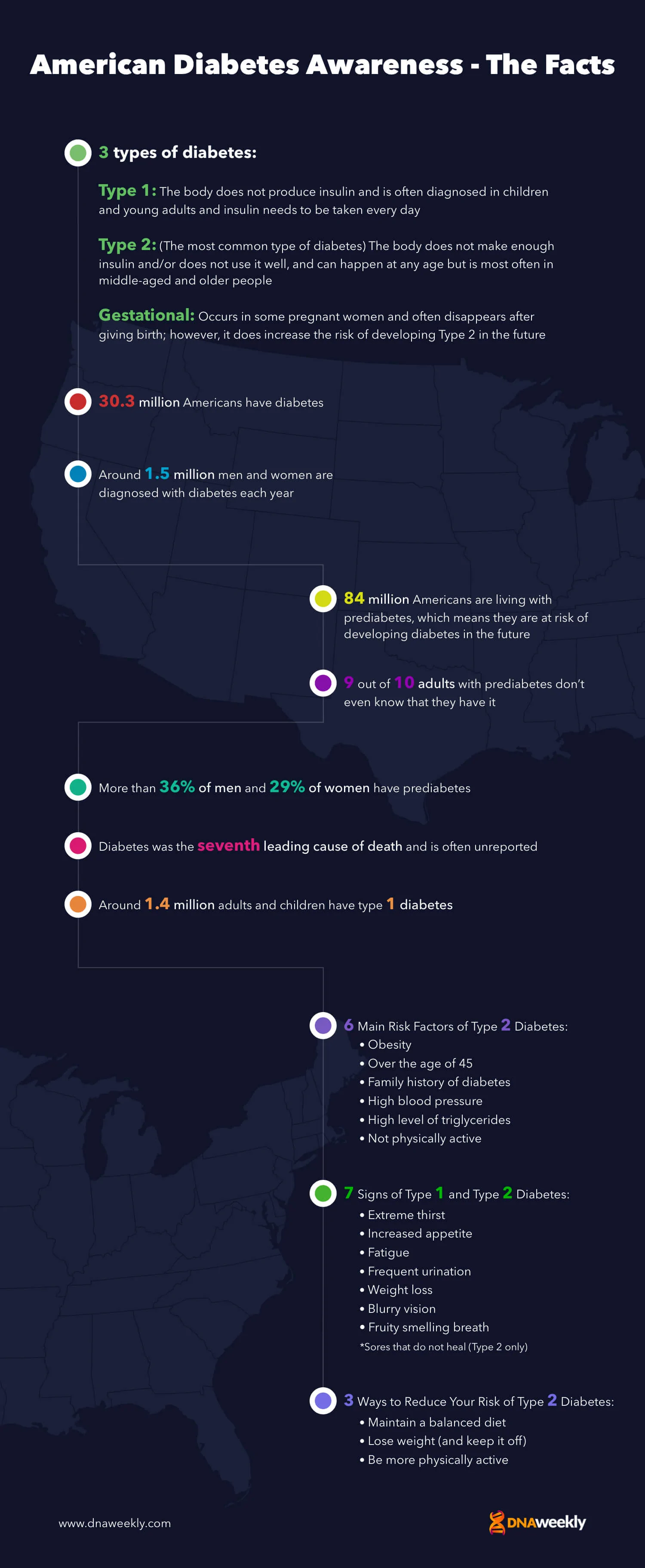 American Diabetes Awareness - The Facts

3 types of diabetes:

Type 1: The body does not produce insulin and is often diagnosed in children and young adults and insulin needs to be taken every day

Type 2: (The most common type of diabetes) The body does not make enough insulin and/or does not use it well, and can happen at any age but is most often in middle-aged and older people

Gestational: Occurs in some pregnant women and often disappears after giving birth; however, it does increase the risk of developing Type 2 in the future

30.3 million Americans have diabetes

Around 1.5 million men and women are diagnosed with diabetes each year

84 million Americans are living with prediabetes, which means they are at risk of developing diabetes in the future

9 out of 10 adults with prediabetes don't even know that they have it

More than 36% of men and 29% of women have prediabetes

Diabetes was the seventh leading cause of death and is often unreported

Around 1.4 million adults and children have type 1 diabetes

6 Main Risk Factors of Type 2 Diabetes:
• Obesity
• Over the age of 45
• Family history of diabetes
• High blood pressure
• High level of triglycerides
• Not physically active

7 Signs of Type 1 and Type 2 Diabetes:
• Extreme thirst
• Increased appetite
• Fatigue
• Frequent urination
• Weight loss
• Blurry vision
• Fruity smelling breath
*Sores that do not heal (Type 2 only)

3 Ways to Reduce Your Risk of Type 2 Diabetes:
• Maintain a balanced diet
• Lose weight (and keep it off)
• Be more physically active

www.dnaweekly.com

DNAweekly